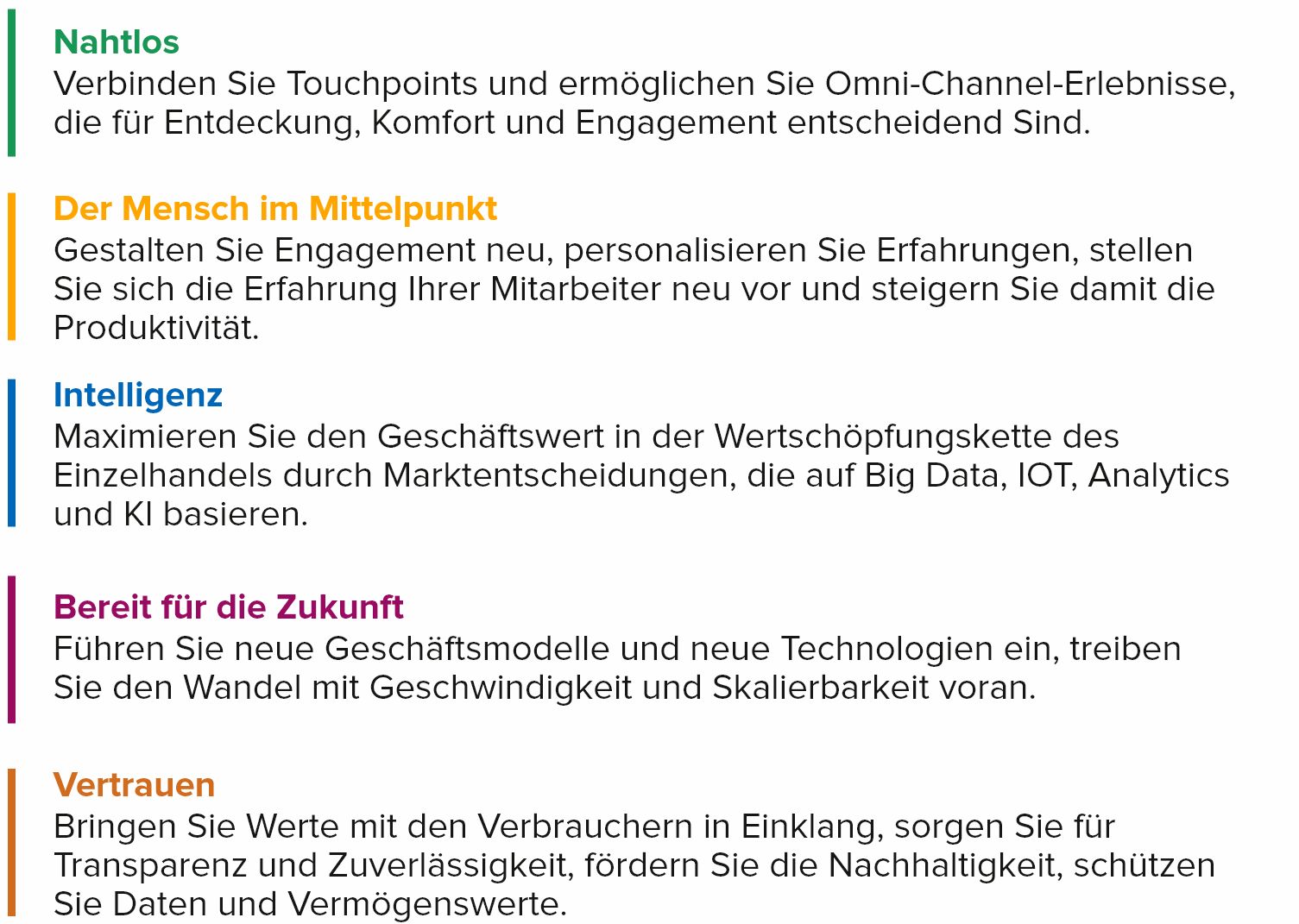 Nahtlos
Verbinden Sie Touchpoints und ermöglichen Sie Omni-Channel-Erlebnisse, die für Entdeckung, Komfort und Engagement entscheidend Sind.

Der Mensch im Mittelpunkt
Gestalten Sie Engagement neu, personalisieren Sie Erfahrungen, stellen Sie sich die Erfahrung Ihrer Mitarbeiter neu vor und steigern Sie damit die Produktivität.

Intelligenz
Maximieren Sie den Geschäftswert in der Wertschöpfungskette des Einzelhandels durch Marktentscheidungen, die auf Big Data, IOT, Analytics und KI basieren.

Bereit für die Zukunft
Führen Sie neue Geschäftsmodelle und neue Technologien ein, treiben Sie den Wandel mit Geschwindigkeit und Skalierbarkeit voran.

Vertrauen
Bringen Sie Werte mit den Verbrauchern in Einklang, sorgen Sie für Transparenz und Zuverlässigkeit, fördern Sie die Nachhaltigkeit, schützen Sie Daten und Vermögenswerte.