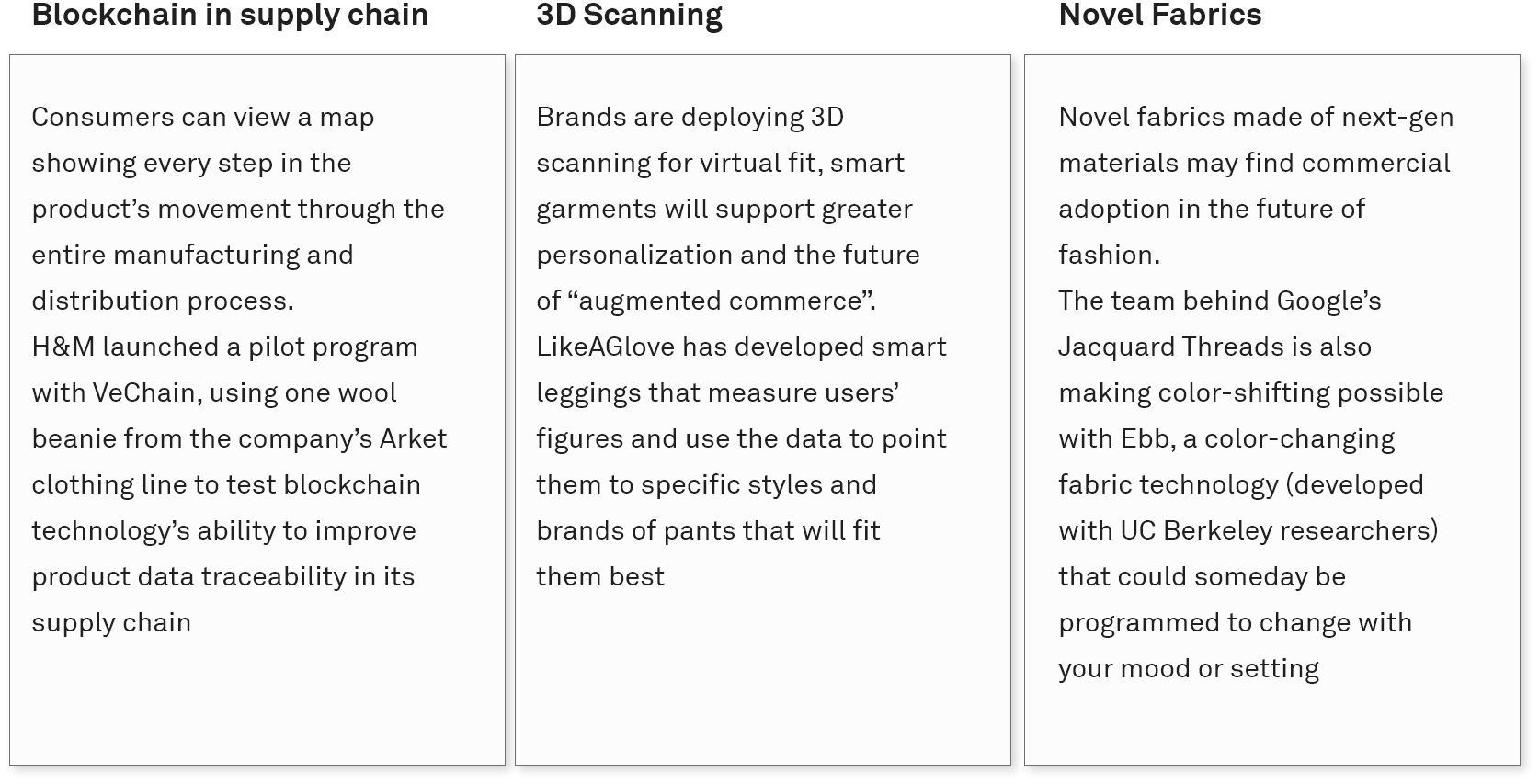 Blockchain in supply chain

Consumers can view a map showing every step in the product’s movement through the entire manufacturing and distribution process.
H&M launched a pilot program with VeChain, using one wool beanie from the company’s Arket clothing line to test blockchain technology’s ability to improve product data traceability in its supply chain

3D Scanning

Brands are deploying 3D scanning for virtual fit, smart garments will support greater personalization and the future of “augmented commerce”.
LikeAGlove has developed smart leggings that measure users’ figures and use the data to point them to specific styles and brands of pants that will fit them best

Novel Fabrics

Novel fabrics made of next-gen materials may find commercial adoption in the future of fashion.
The team behind Google’s Jacquard Threads is also making color-shifting possible with Ebb, a color-changing fabric technology (developed with UC Berkeley researchers) that could someday be programmed to change with your mood or setting