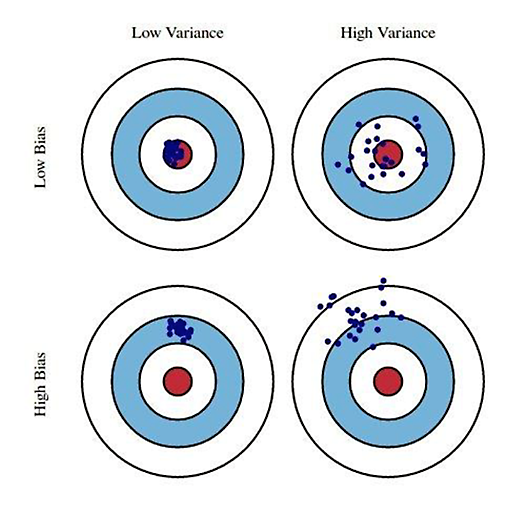 Low Variance

High Variance

Low Bias

High Bias