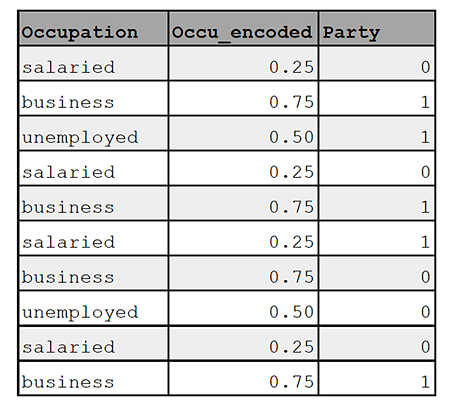 | Occupation | Occu_encoded | Party |
|---|---|---|
| salaried | 0.25 | 0 |
| business | 0.75 | 1 |
| unemployed | 0.50 | 1 |
| salaried | 0.25 | 0 |
| business | 0.75 | 1 |
| salaried | 0.25 | 1 |
| business | 0.75 | 0 |
| unemployed | 0.50 | 0 |
| salaried | 0.25 | 0 |
| business | 0.75 | 1 |