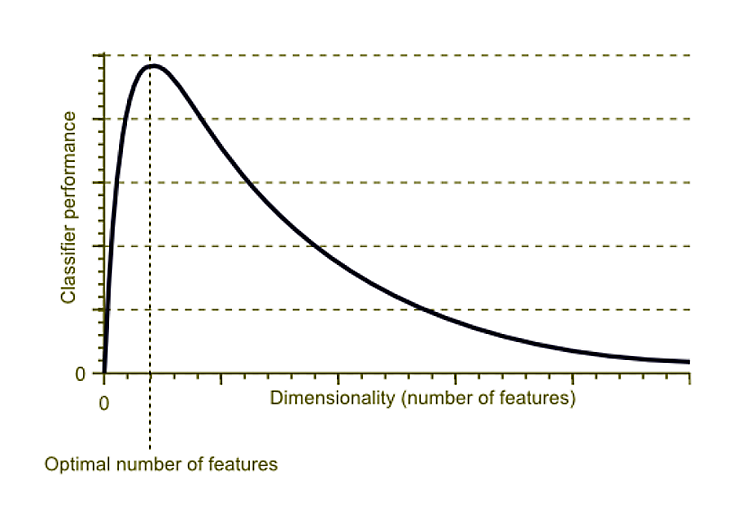 Classifier performance

0

0

Dimensionality (number of features)

Optimal number of features