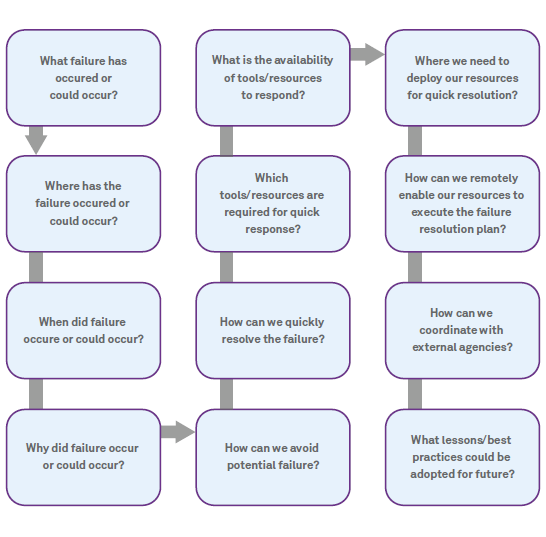 What failure has occured or could occur?

Where has the failure occured or could occur?

When did failure occure or could occur?

Why did failure occur or could occur?

How can we avoid potential failure?

How can we quickly resolve the failure?

Which tools/resources are required for quick response?

What is the availability of tools/resources to respond?

Where we need to deploy our resources for quick resolution?

How can we remotely enable our resources to execute the failure resolution plan?

How can we coordinate with external agencies?

What lessons/best practices could be adopted for future?