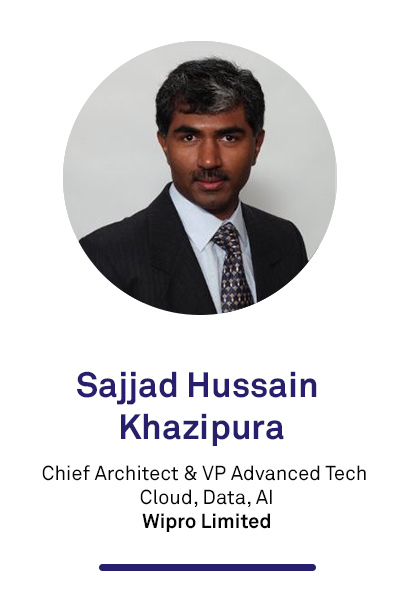 Sajjad Hussain Khazipura

Chief Architect & VP Advanced Tech Cloud, Data, AI
Wipro Limited