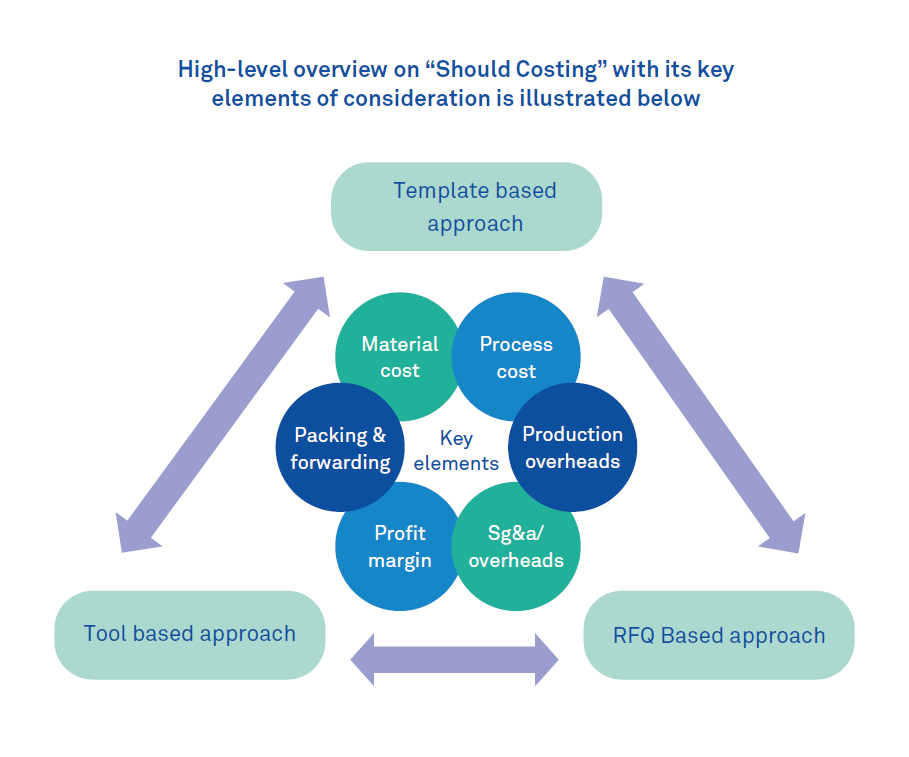 High-level overview on “Should Costing” with its key elements of consideration is illustrated below

Template based approach

Material cost

Process cost

Packing & forwarding

Key elements

Production overheads

Profit margin

Sg&a/ overheads

Tool based approach

RFQ Based approach