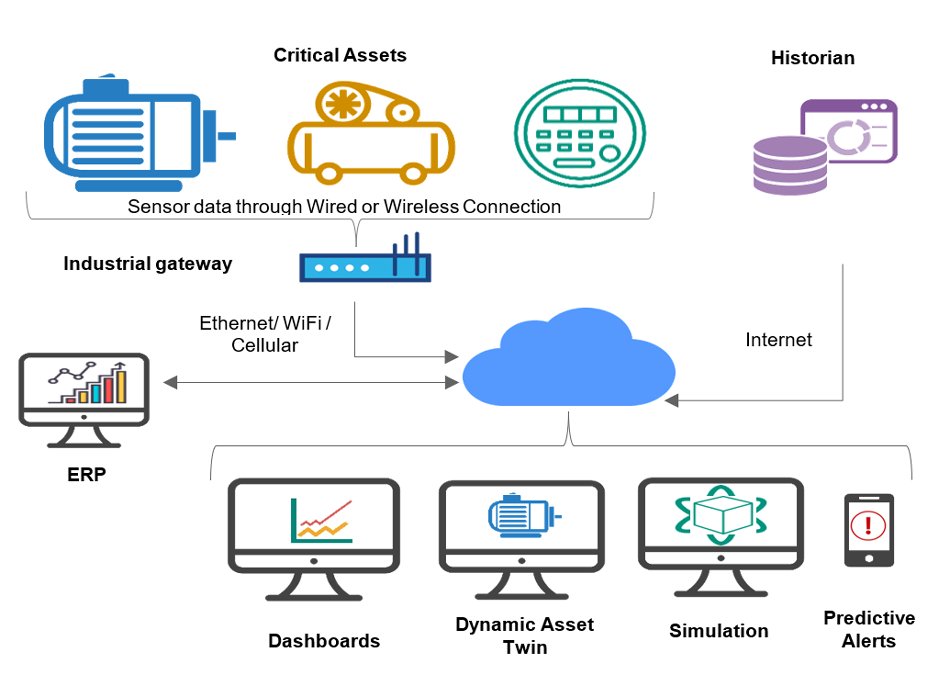 Critical Assets

Historian

Sensor data through Wired or Wireless Connection

Industrial gateway

Ethernet/ WiFi / Cellular

Internet

ERP

Dashboards

Dynamic Asset Twin

Simulation

Predictive Alerts