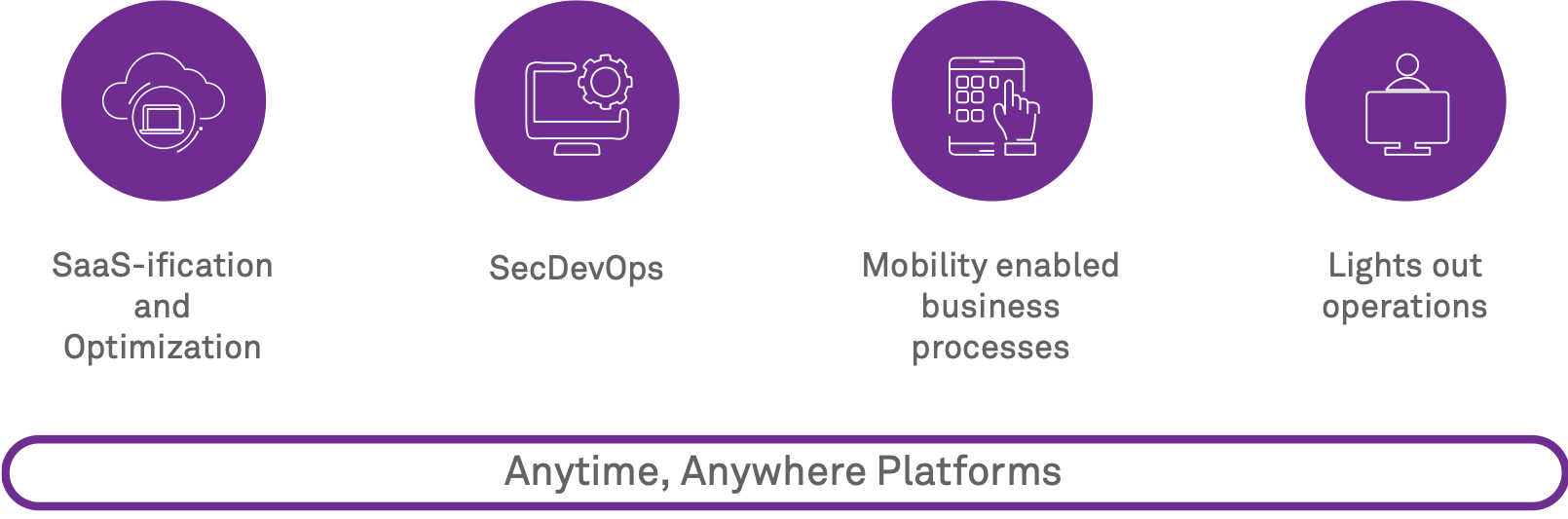 SaaS-ification and Optimization

SecDevOps

Mobility enabled business processes

Lights out operations

Anytime, Anywhere Platforms