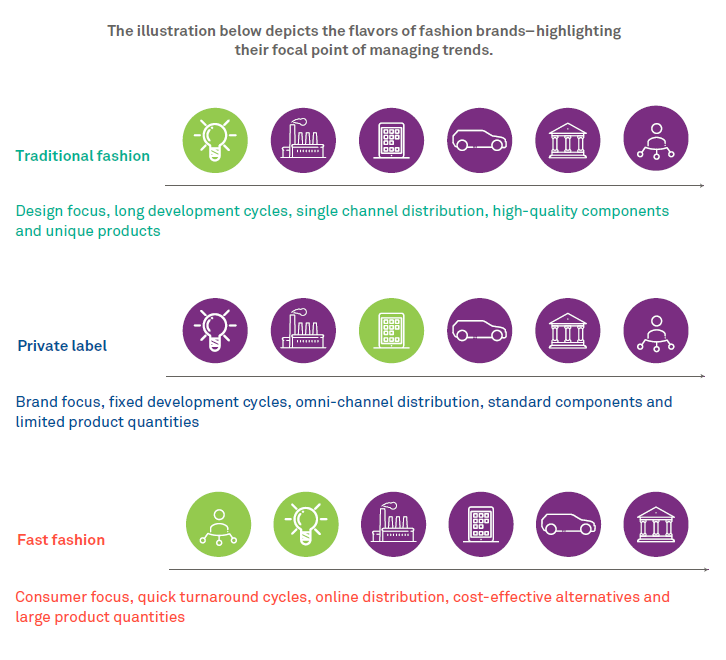 The illustration below depicts the flavors of fashion brands—highlighting their focal point of managing trends.

Traditional fashion

Design focus, long development cycles, single channel distribution, high-quality components and unique products

Private label

Brand focus, fixed development cycles, omni-channel distribution, standard components and limited product quantities

Fast fashion

Consumer focus, quick turnaround cycles, online distribution, cost-effective alternatives and large product quantities