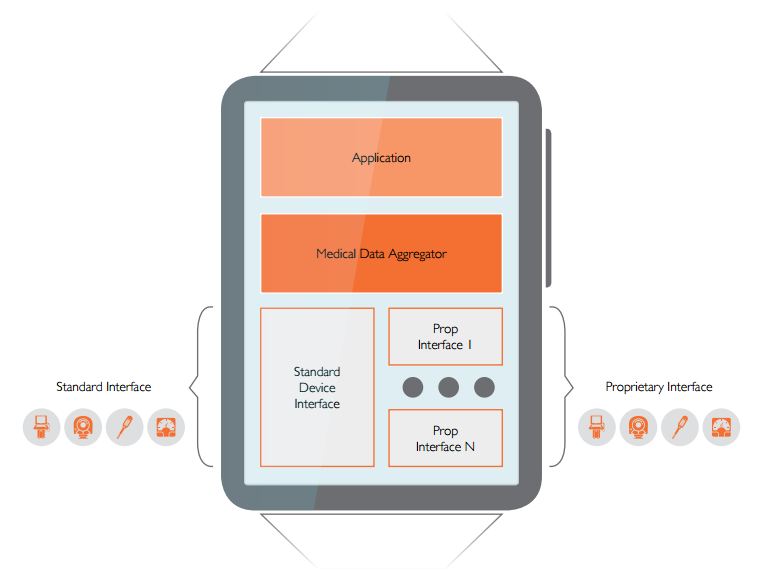 Application

Medical Data Aggregator

Standard Device Interface

Prop Interface 1

Prop Interface N

Standard Interface

Proprietary Interface