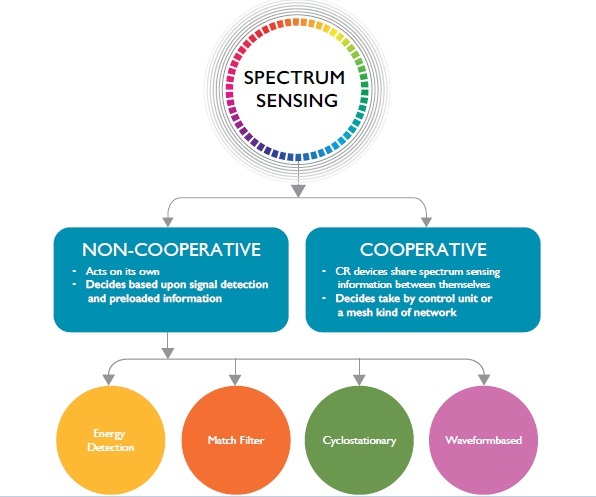 SPECTRUM SENSING

NON-COOPERATIVE
- Acts on its own
- Decides based upon signal detection and preloaded information

COOPERATIVE
- CR devices share spectrum sensing information between themselves
- Decides take by control unit or a mesh kind of network

Energy Detection

Match Filter

Cyclostationary

Waveformbased