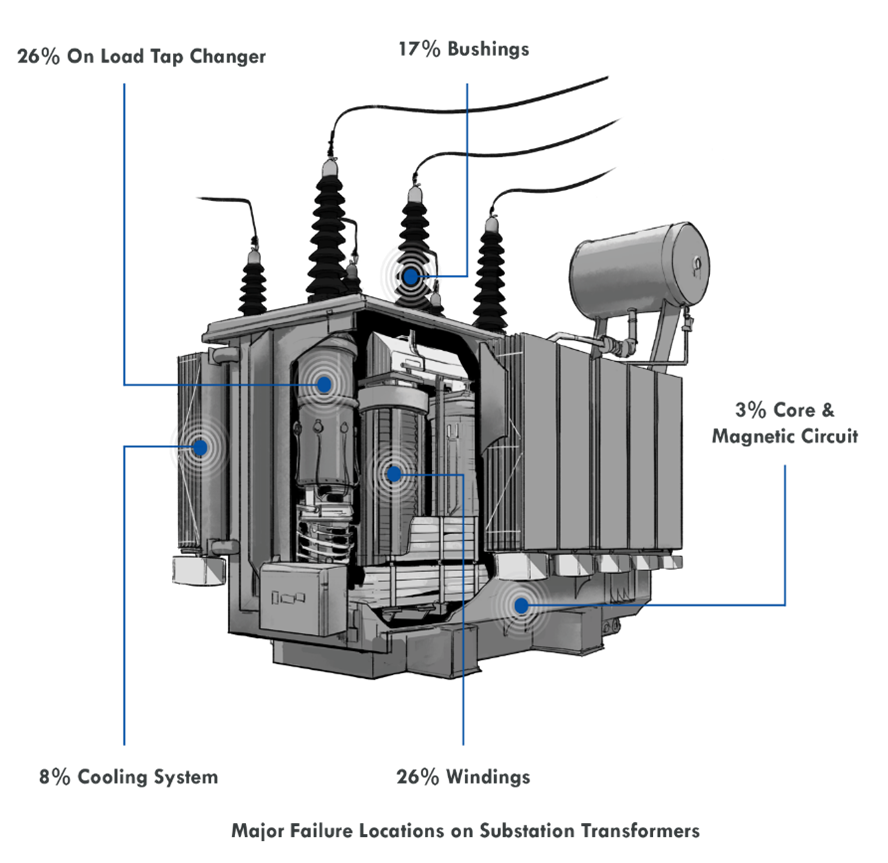 26% On Load Tap Changer

17% Bushings

3% Core & Magnetic Circuit

8% Cooling System

26% Windings

Major Failure Locations on Substation Transformers