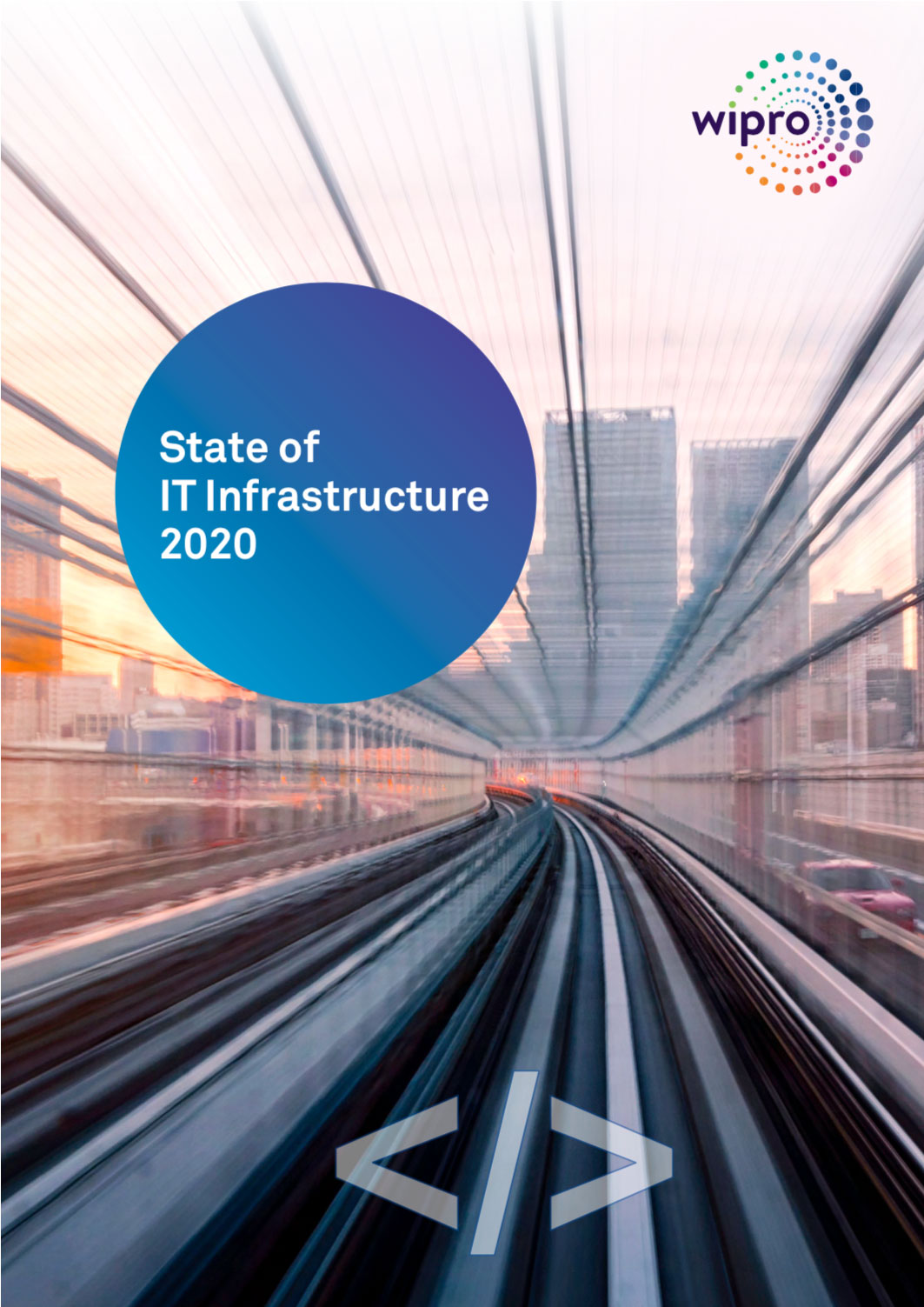 wipro

State of
IT Infrastructure
2020

</>