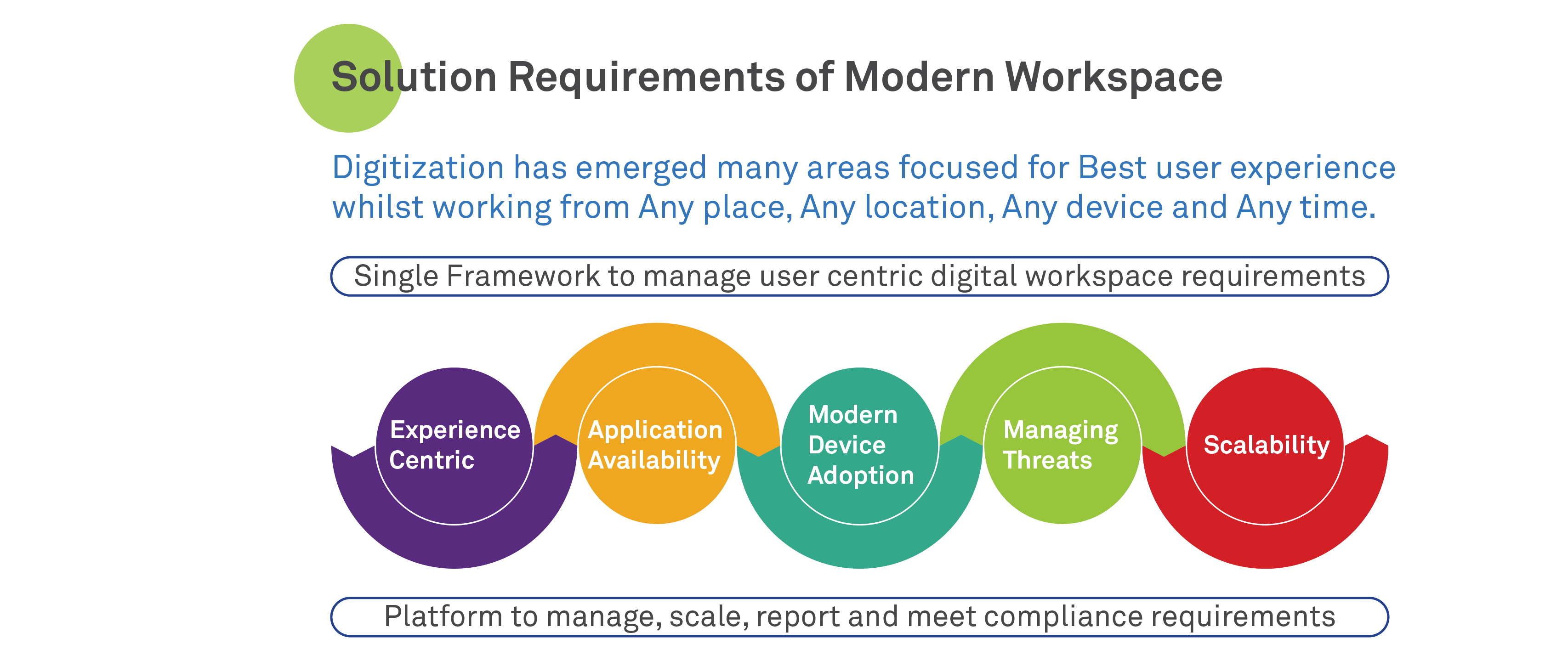 Solution Requirements of Modern Workspace

Digitization has emerged many areas focused for Best user experience whilst working from Any place, Any location, Any device and Any time.

Single Framework to manage user centric digital workspace requirements

Experience Centric

Application Availability

Modern Device Adoption

Managing Threats

Scalability

Platform to manage, scale, report and meet compliance requirements