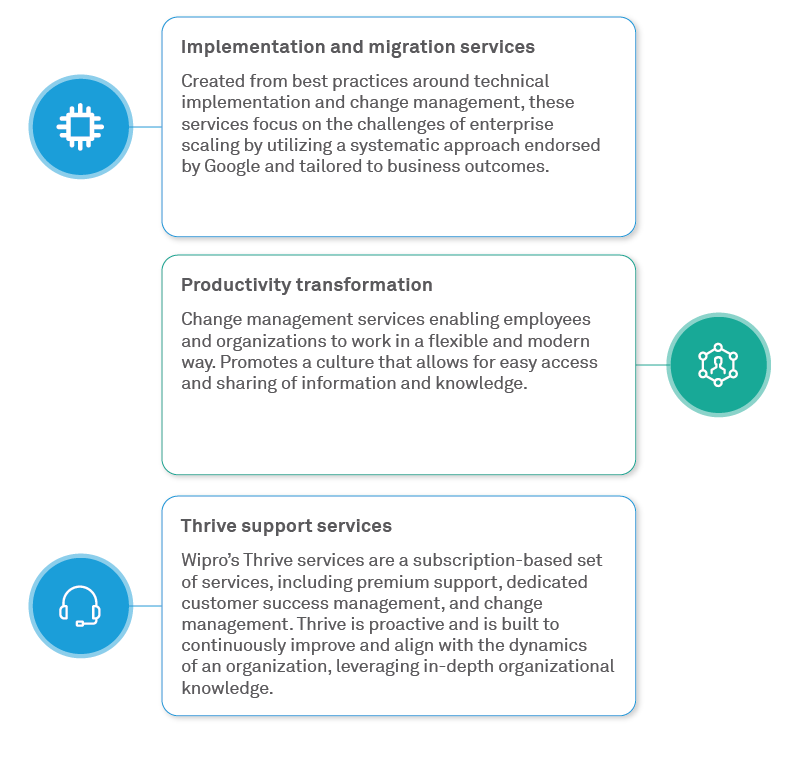 Implementation and migration services

Created from best practices around technical implementation and change management, these services focus on the challenges of enterprise scaling by utilizing a systematic approach endorsed by Google and tailored to business outcomes.

Productivity transformation

Change management services enabling employees and organizations to work in a flexible and modern way. Promotes a culture that allows for easy access and sharing of information and knowledge.

Thrive support services

Wipro's Thrive services are a subscription-based set of services, including premium support, dedicated customer success management, and change management. Thrive is proactive and is built to continuously improve and align with the dynamics of an organization, leveraging in-depth organizational knowledge.