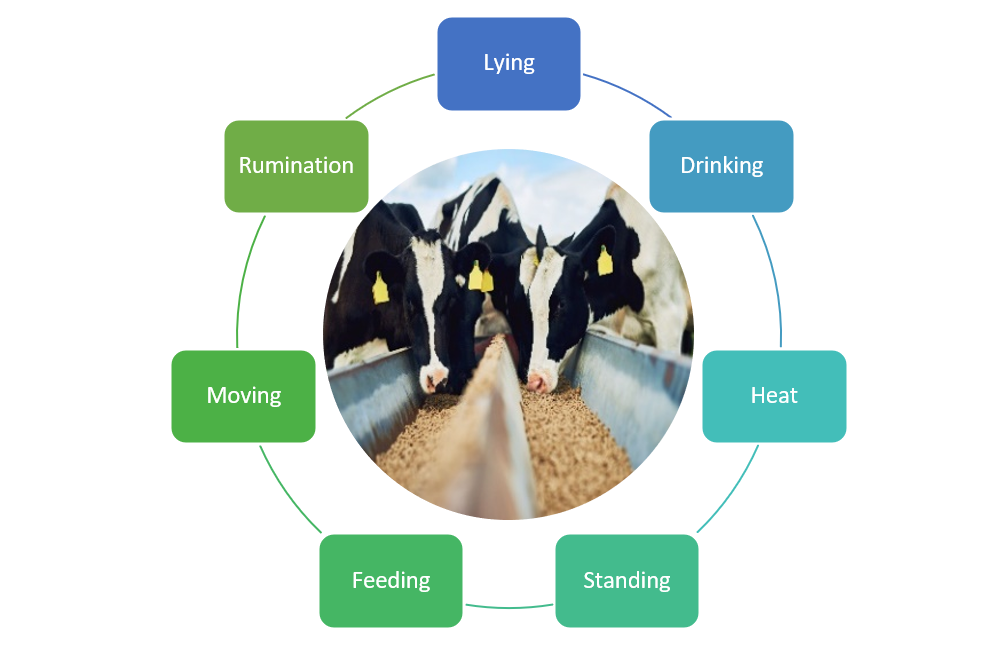 Lying

Drinking

Heat

Standing

Feeding

Moving

Rumination