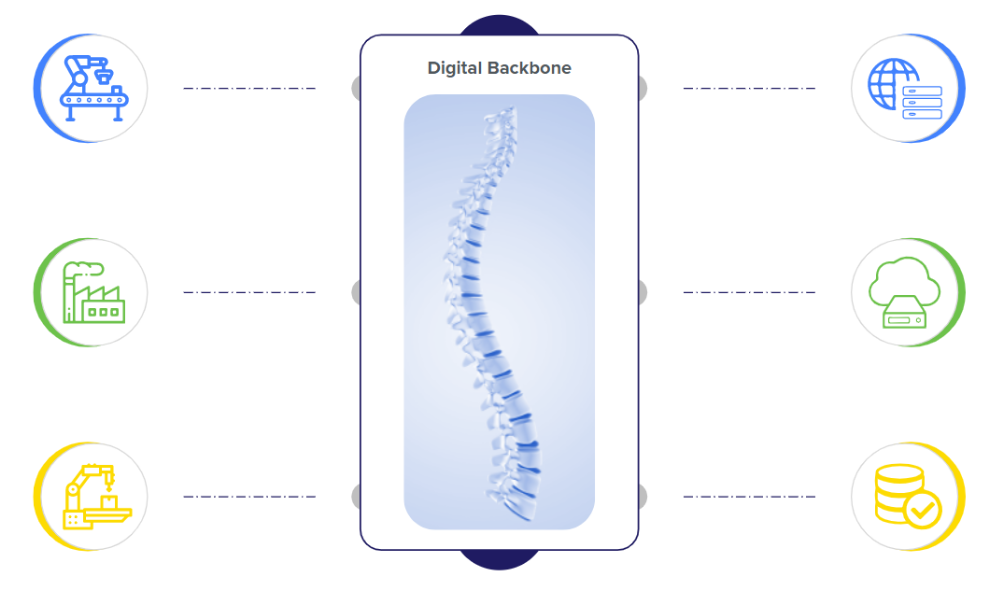 Digital Backbone