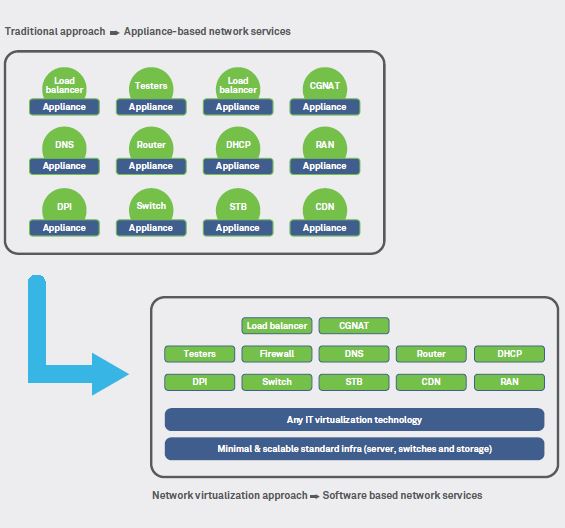 Traditional approach ➡ Appliance-based network services

Load balancer
Appliance

Testers
Appliance

Load balancer
Appliance

CGNAT
Appliance

DNS
Appliance

Router
Appliance

DHCP
Appliance

RAN
Appliance

DPI
Appliance

Switch
Appliance

STB
Appliance

CDN
Appliance

Load balancer
CGNAT

Testers
Firewall
DNS
Router
DHCP

DPI
Switch
STB
CDN
RAN

Any IT virtualization technology

Minimal & scalable standard infra (server, switches and storage)

Network virtualization approach ➡ Software based network services