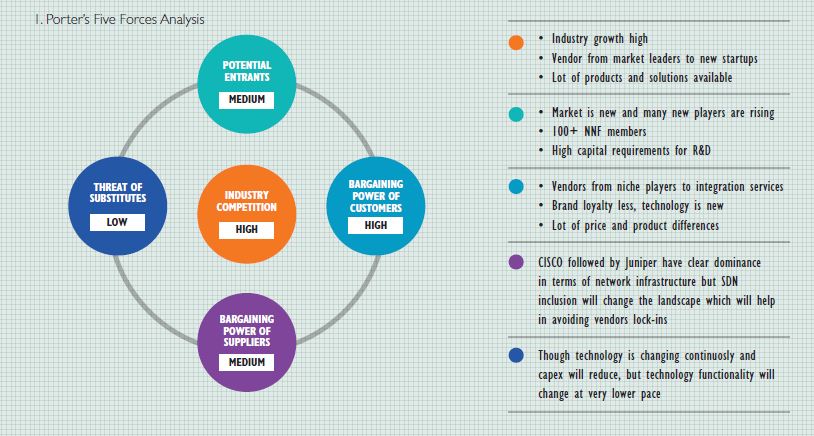 I. Porter's Five Forces Analysis

POTENTIAL ENTRANTS
MEDIUM

THREAT OF SUBSTITUTES
LOW

INDUSTRY COMPETITION
HIGH

BARGAINING POWER OF CUSTOMERS
HIGH

BARGAINING POWER OF SUPPLIERS
MEDIUM

• Industry growth high
• Vendor from market leaders to new startups
• Lot of products and solutions available

• Market is new and many new players are rising
• 100+ NNF members
• High capital requirements for R&D

• Vendors from niche players to integration services
• Brand loyalty less, technology is new
• Lot of price and product differences

CISCO followed by Juniper have clear dominance in terms of network infrastructure but SDN inclusion will change the landscape which will help in avoiding vendors lock-ins

Though technology is changing continuosly and capex will reduce, but technology functionality will change at very lower pace