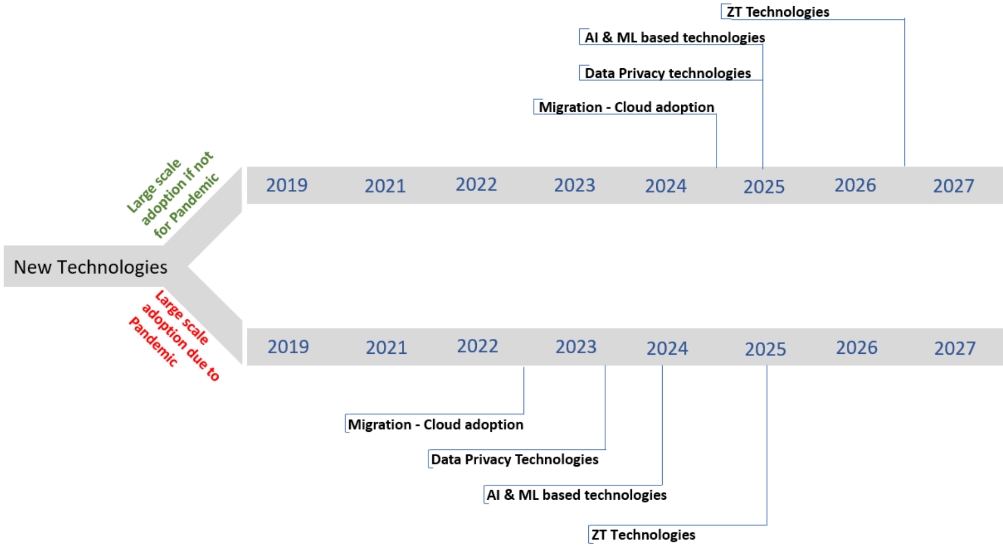 ZT Technologies

AI & ML based technologies

Data Privacy technologies

Migration - Cloud adoption

Large scale adoption if not for Pandemic

2019 2021 2022 2023 2024 2025 2026 2027

New Technologies

Large scale adoption due to Pandemic

2019 2021 2022 2023 2024 2025 2026 2027

Migration - Cloud adoption

Data Privacy Technologies

AI & ML based technologies

ZT Technologies