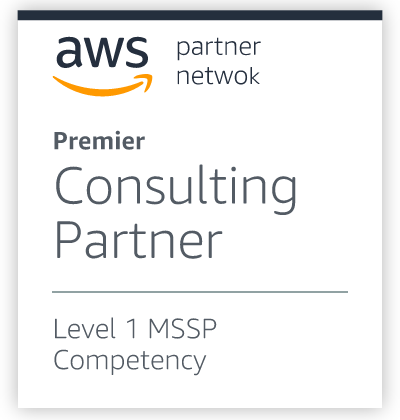 aws partner netwok

Premier
Consulting Partner

Level 1 MSSP Competency