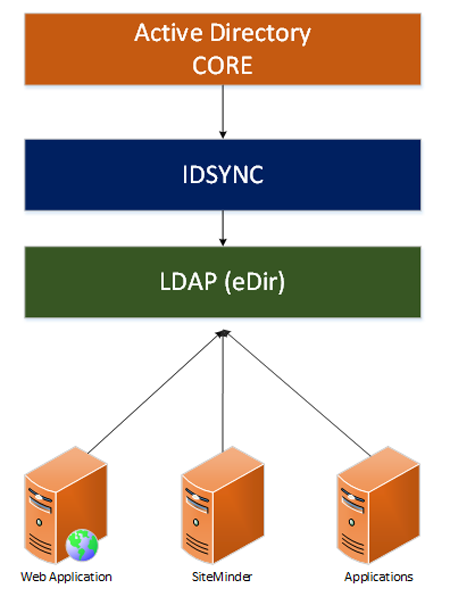 Active Directory
CORE

IDSYNC

LDAP (eDir)

Web Application

SiteMinder

Applications