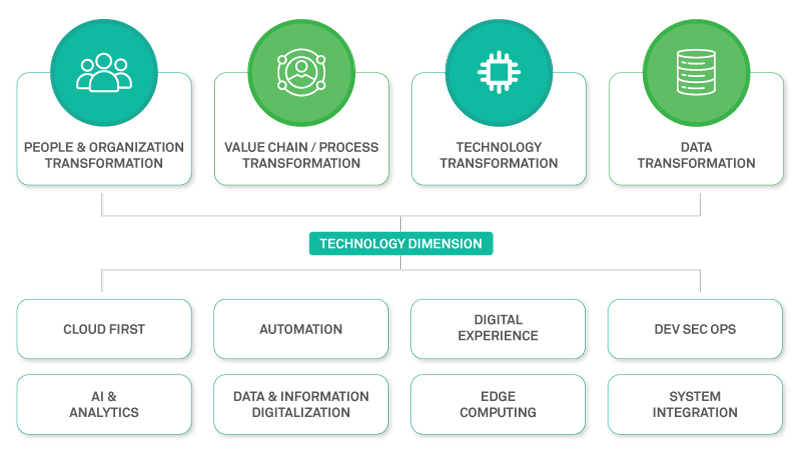 PEOPLE & ORGANIZATION TRANSFORMATION

VALUE CHAIN / PROCESS TRANSFORMATION

TECHNOLOGY TRANSFORMATION

DATA TRANSFORMATION

TECHNOLOGY DIMENSION

CLOUD FIRST

AUTOMATION

DIGITAL EXPERIENCE

DEV SEC OPS

AI & ANALYTICS

DATA & INFORMATION DIGITALIZATION

EDGE COMPUTING

SYSTEM INTEGRATION