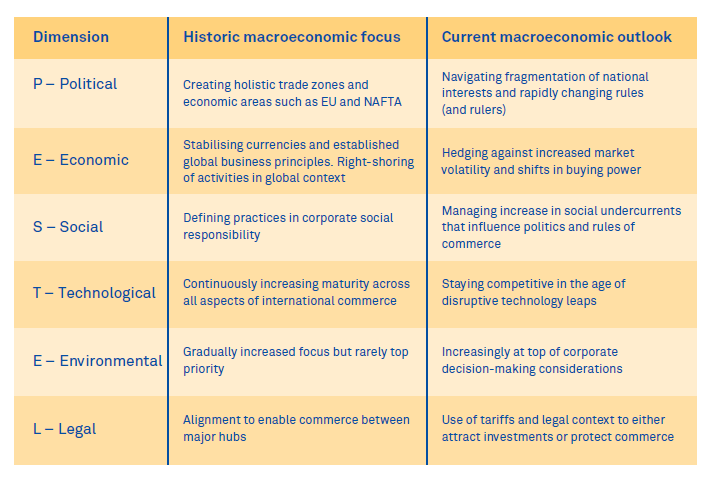 | Dimension | Historic macroeconomic focus | Current macroeconomic outlook |
|---|---|---|
| P – Political | Creating holistic trade zones and economic areas such as EU and NAFTA | Navigating fragmentation of national interests and rapidly changing rules (and rulers) |
| E – Economic | Stabilising currencies and established global business principles. Right-shoring of activities in global context | Hedging against increased market volatility and shifts in buying power |
| S – Social | Defining practices in corporate social responsibility | Managing increase in social undercurrents that influence politics and rules of commerce |
| T – Technological | Continuously increasing maturity across all aspects of international commerce | Staying competitive in the age of disruptive technology leaps |
| E – Environmental | Gradually increased focus but rarely top priority | Increasingly at top of corporate decision-making considerations |
| L – Legal | Alignment to enable commerce between major hubs | Use of tariffs and legal context to either attract investments or protect commerce |