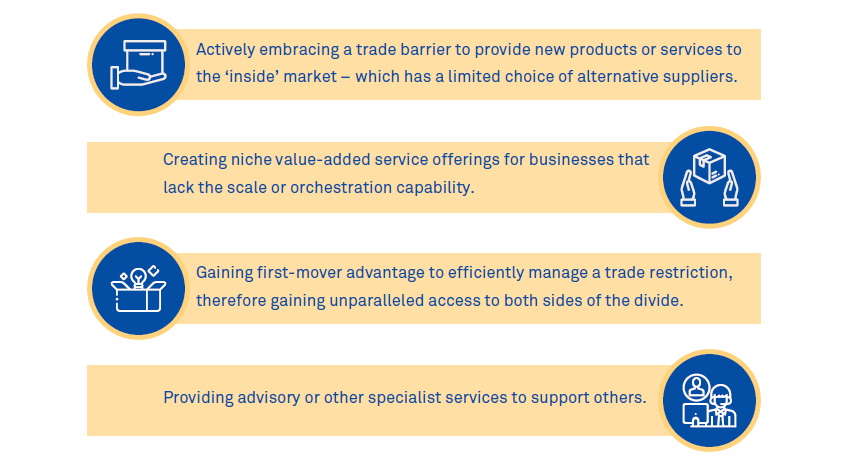 Actively embracing a trade barrier to provide new products or services to the ‘inside’ market – which has a limited choice of alternative suppliers.

Creating niche value-added service offerings for businesses that lack the scale or orchestration capability.

Gaining first-mover advantage to efficiently manage a trade restriction, therefore gaining unparalleled access to both sides of the divide.

Providing advisory or other specialist services to support others.