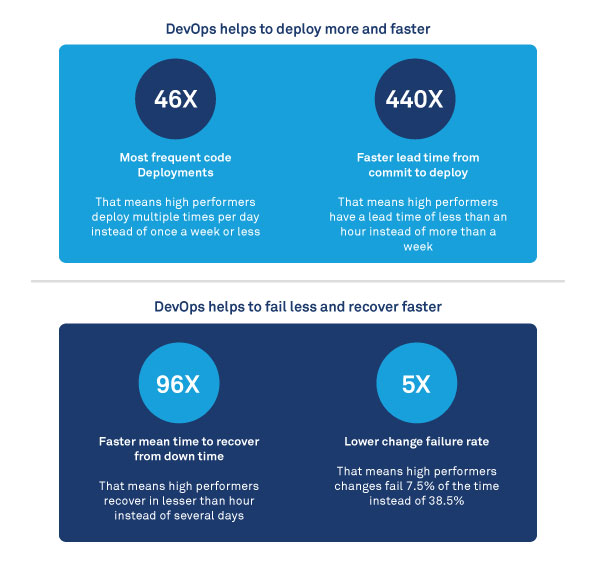 DevOps helps to deploy more and faster

46X

Most frequent code Deployments

That means high performers deploy multiple times per day instead of once a week or less

440X

Faster lead time from commit to deploy

That means high performers have a lead time of less than an hour instead of more than a week

DevOps helps to fail less and recover faster

96X

Faster mean time to recover from down time

That means high performers recover in lesser than hour instead of several days

5X

Lower change failure rate

That means high performers changes fail 7.5% of the time instead of 38.5%