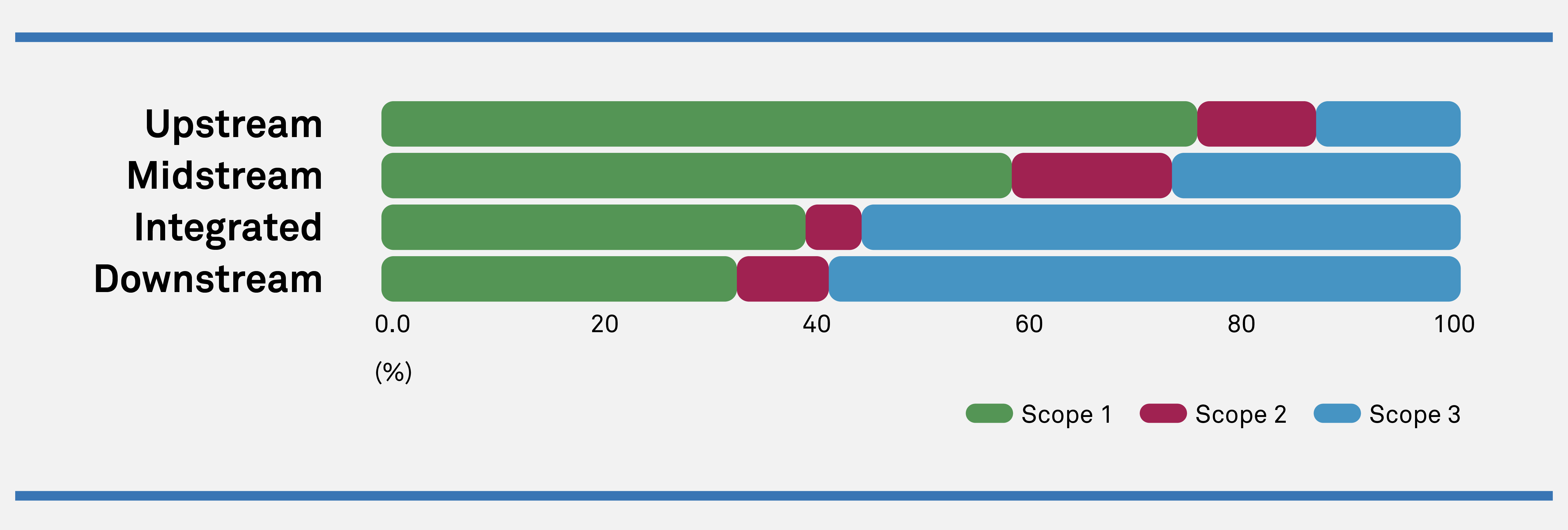 Upstream
Midstream
Integrated
Downstream

0.0 20 40 60 80 100

(%)

Scope 1 Scope 2 Scope 3