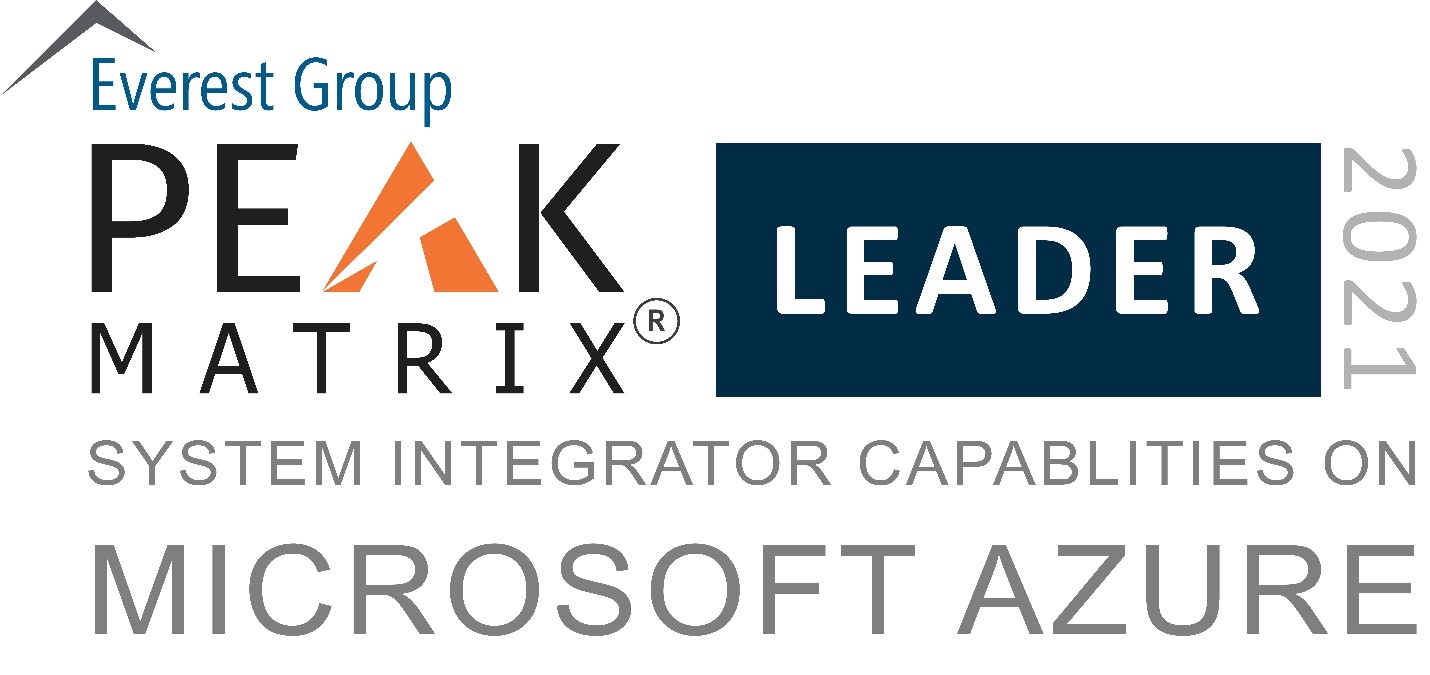 Everest Group
PEAK MATRIX®
LEADER
2021
SYSTEM INTEGRATOR CAPABLITIES ON
MICROSOFT AZURE