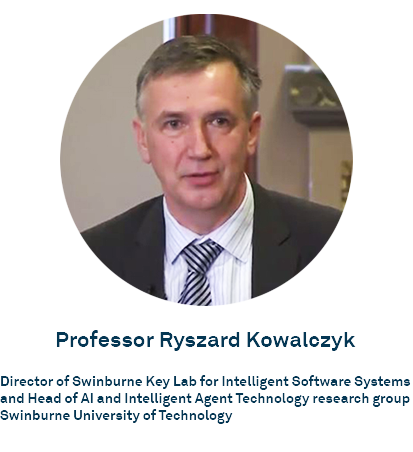 Professor Ryszard Kowalczyk

Director of Swinburne Key Lab for Intelligent Software Systems and Head of AI and Intelligent Agent Technology research group Swinburne University of Technology