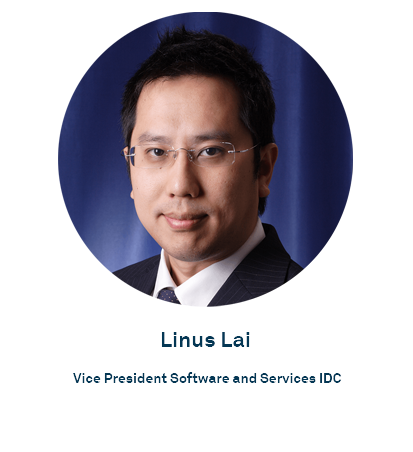 Linus Lai

Vice President Software and Services IDC