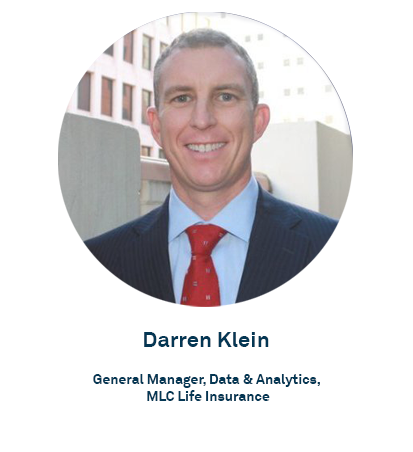 Darren Klein

General Manager, Data & Analytics, MLC Life Insurance