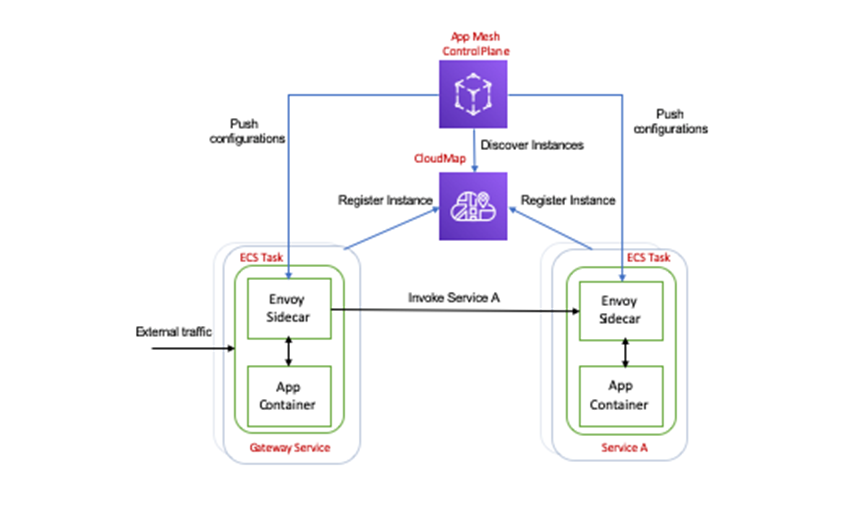 App Mesh ControlPlane

Push configurations

Push configurations

Discover Instances

CloudMap

Register Instance

Register Instance

ECS Task

ECS Task

Envoy Sidecar

Invoke Service A

Envoy Sidecar

External traffic

App Container

App Container

Gateway Service

Service A