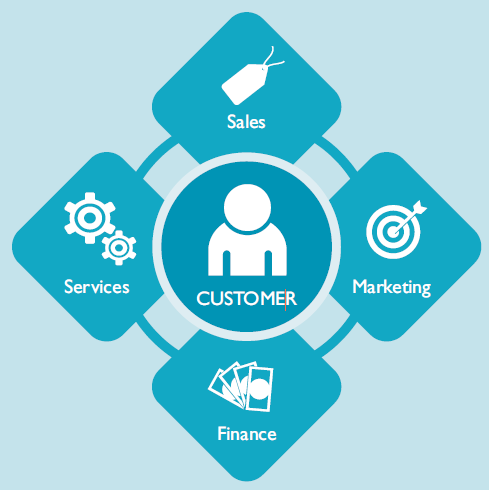 Sales

Services

CUSTOMER

Marketing

Finance