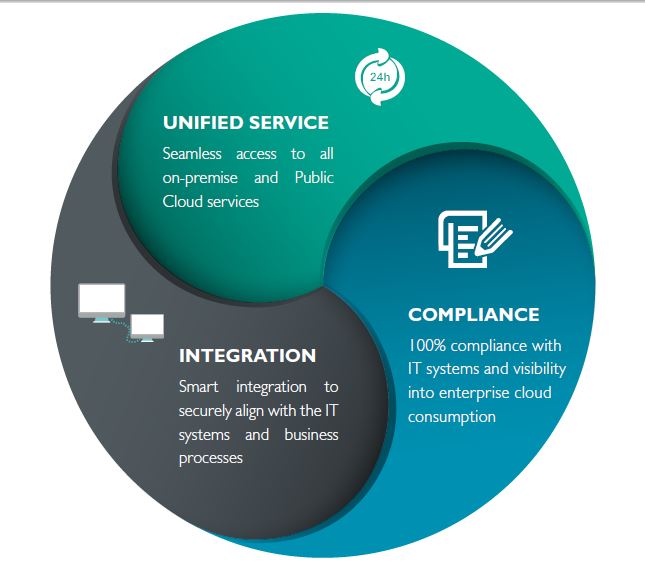 24h

UNIFIED SERVICE

Seamless access to all on-premise and Public Cloud services

COMPLIANCE

100% compliance with IT systems and visibility into enterprise cloud consumption

INTEGRATION

Smart integration to securely align with the IT systems and business processes