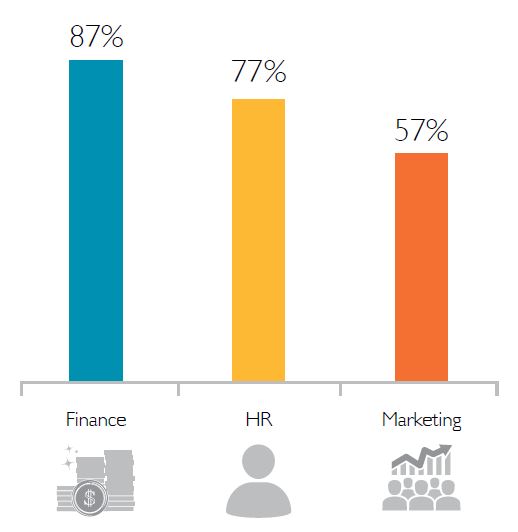 87%

77%

57%

Finance

HR

Marketing

$