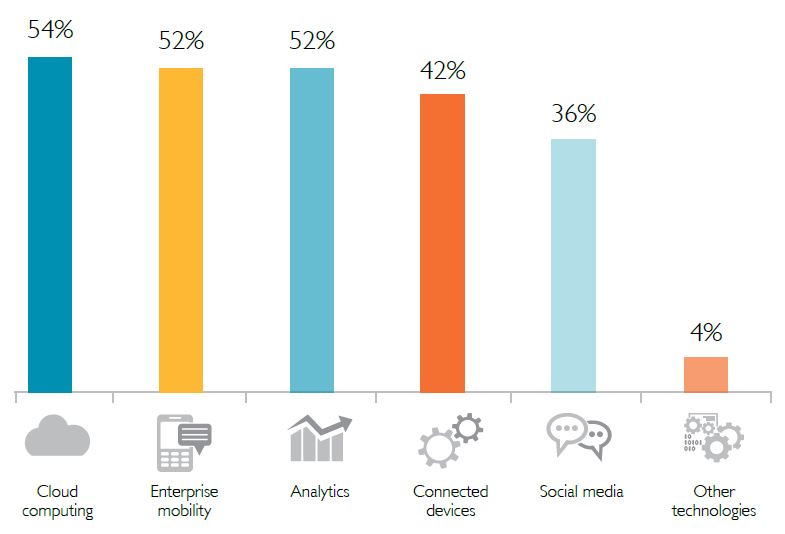 54%
52%
52%
42%
36%
4%

Cloud computing
Enterprise mobility
Analytics
Connected devices
Social media
Other technologies