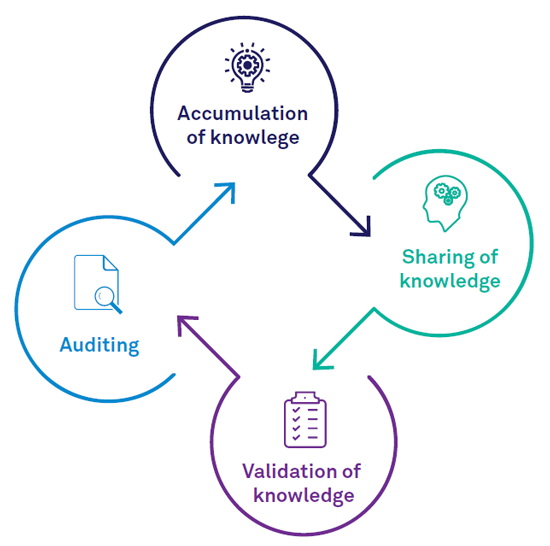 Accumulation of knowlege

Sharing of knowledge

Validation of knowledge

Auditing