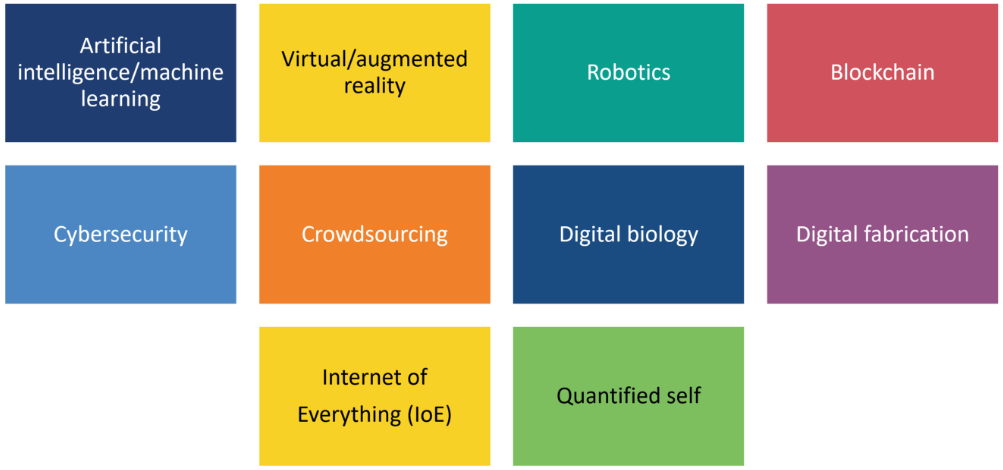 Artificial intelligence/machine learning

Virtual/augmented reality

Robotics

Blockchain

Cybersecurity

Crowdsourcing

Digital biology

Digital fabrication

Internet of Everything (IoE)

Quantified self