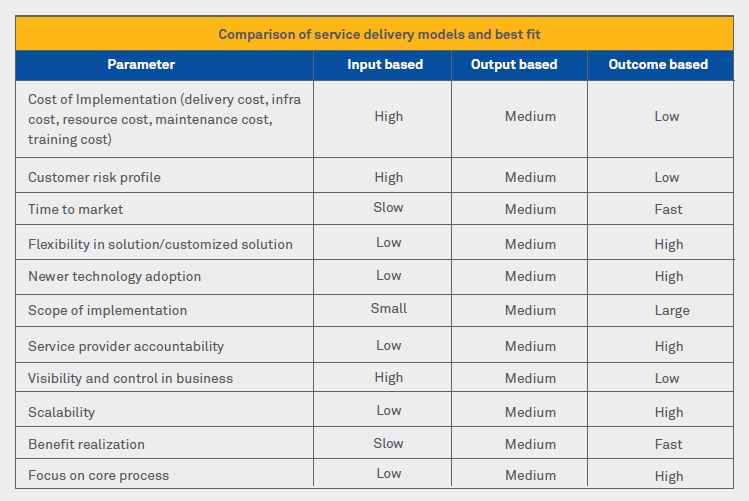 Comparison of service delivery models and best fit

| Parameter | Input based | Output based | Outcome based |
|---|---|---|---|
| Cost of Implementation (delivery cost, infra cost, resource cost, maintenance cost, training cost) | High | Medium | Low |
| Customer risk profile | High | Medium | Low |
| Time to market | Slow | Medium | Fast |
| Flexibility in solution/customized solution | Low | Medium | High |
| Newer technology adoption | Low | Medium | High |
| Scope of implementation | Small | Medium | Large |
| Service provider accountability | Low | Medium | High |
| Visibility and control in business | High | Medium | Low |
| Scalability | Low | Medium | High |
| Benefit realization | Slow | Medium | Fast |
| Focus on core process | Low | Medium | High |