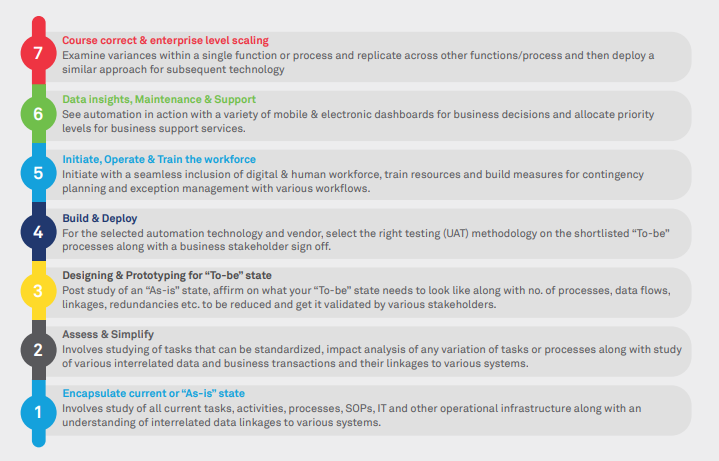 7
Course correct & enterprise level scaling
Examine variances within a single function or process and replicate across other functions/process and then deploy a similar approach for subsequent technology

6
Data insights, Maintenance & Support
See automation in action with a variety of mobile & electronic dashboards for business decisions and allocate priority levels for business support services.

5
Initiate, Operate & Train the workforce
Initiate with a seamless inclusion of digital & human workforce, train resources and build measures for contingency planning and exception management with various workflows.

4
Build & Deploy
For the selected automation technology and vendor, select the right testing (UAT) methodology on the shortlisted “To-be” processes along with a business stakeholder sign off.

3
Designing & Prototyping for “To-be” state
Post study of an “As-is” state, affirm on what your “To-be” state needs to look like along with no. of processes, data flows, linkages, redundancies etc. to be reduced and get it validated by various stakeholders.

2
Assess & Simplify
Involves studying of tasks that can be standardized, impact analysis of any variation of tasks or processes along with study of various interrelated data and business transactions and their linkages to various systems.

1
Encapsulate current or “As-is” state
Involves study of all current tasks, activities, processes, SOPs, IT and other operational infrastructure along with an understanding of interrelated data linkages to various systems.