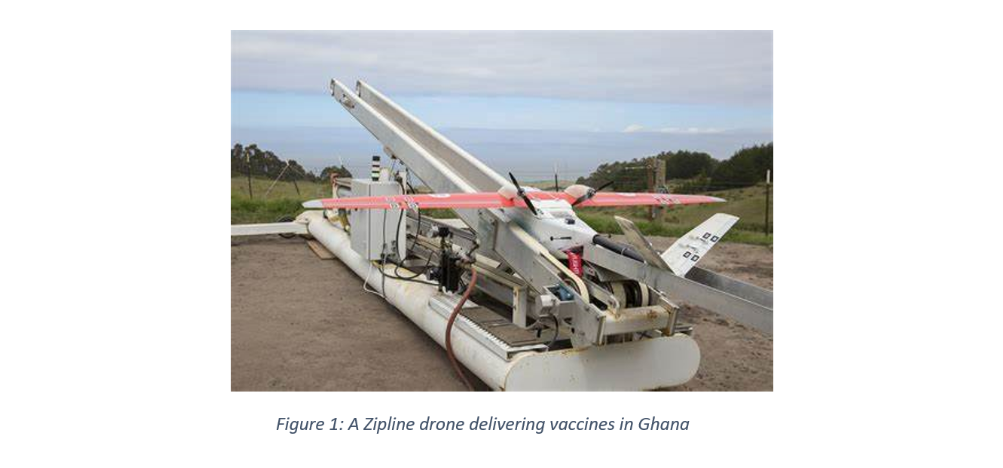 Figure 1: A Zipline drone delivering vaccines in Ghana