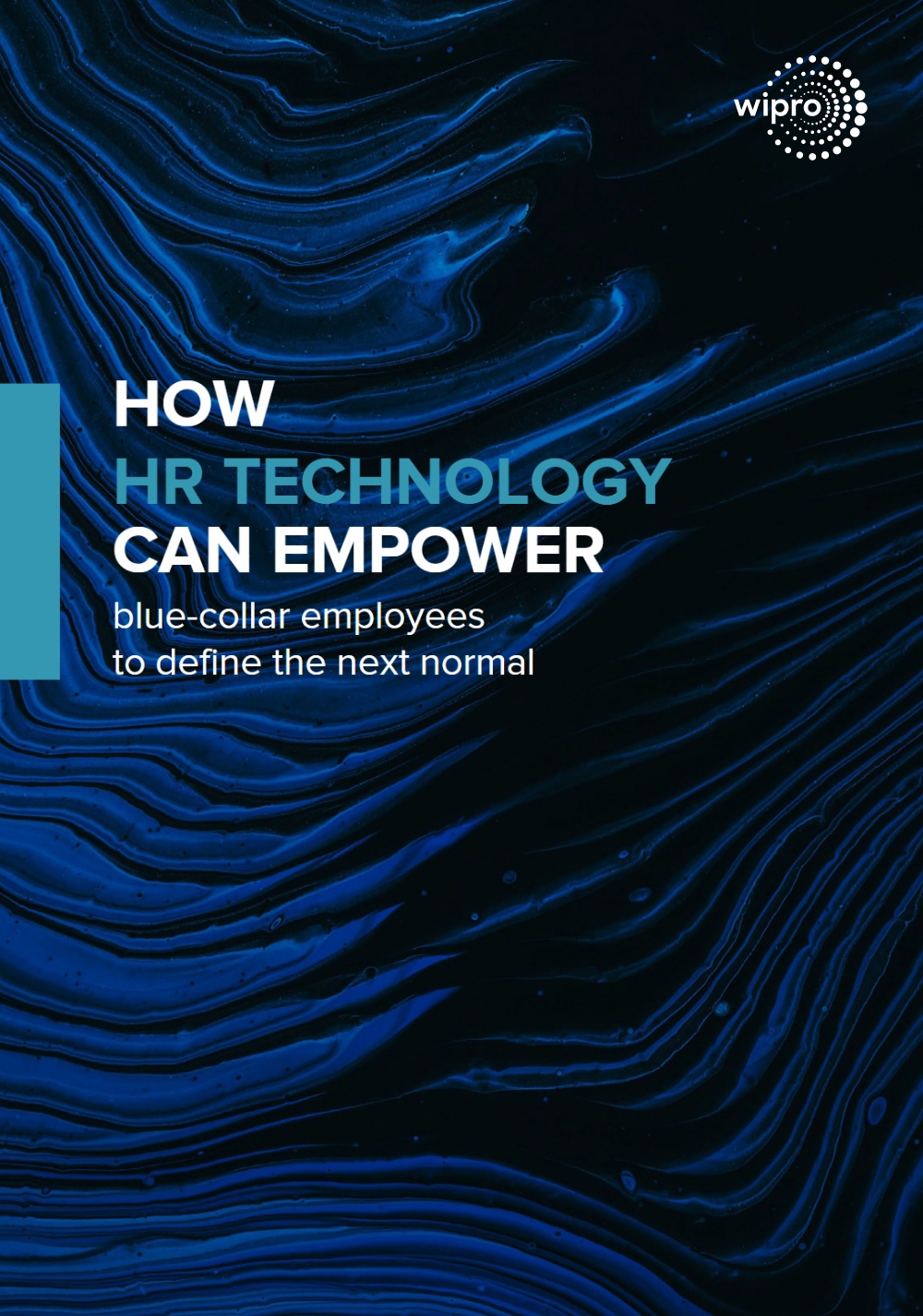 wipro

HOW
HR TECHNOLOGY
CAN EMPOWER
blue-collar employees
to define the next normal