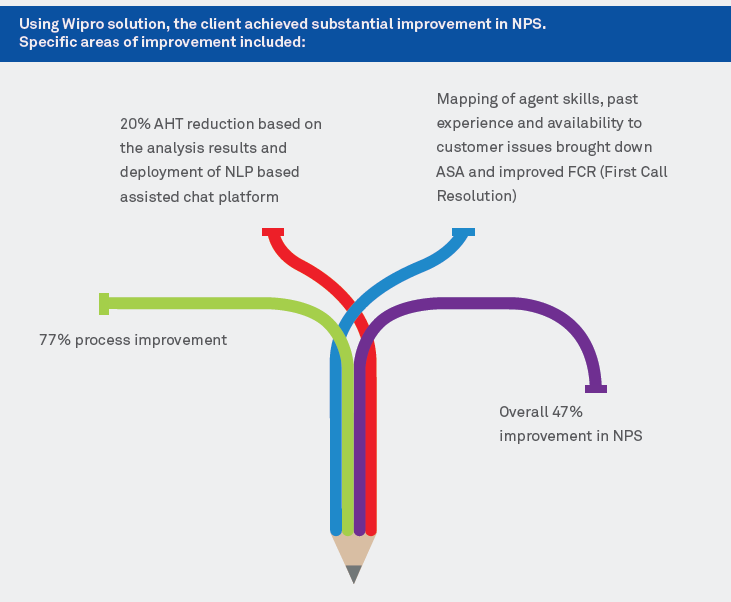 Using Wipro solution, the client achieved substantial improvement in NPS. Specific areas of improvement included:

20% AHT reduction based on the analysis results and deployment of NLP based assisted chat platform

Mapping of agent skills, past experience and availability to customer issues brought down ASA and improved FCR (First Call Resolution)

77% process improvement

Overall 47% improvement in NPS