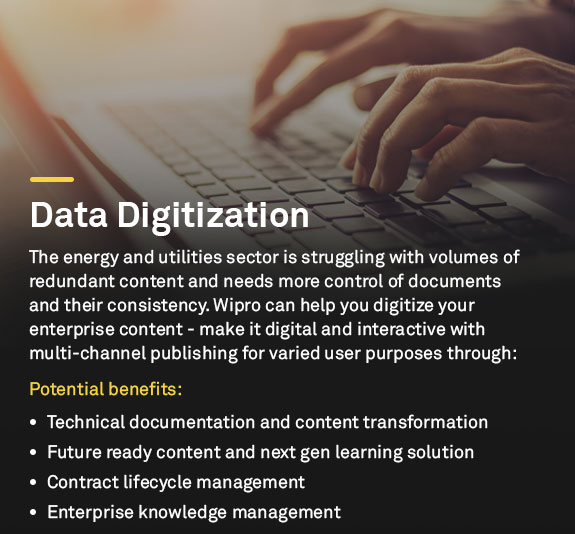 Data Digitization

The energy and utilities sector is struggling with volumes of redundant content and needs more control of documents and their consistency. Wipro can help you digitize your enterprise content - make it digital and interactive with multi-channel publishing for varied user purposes through:

Potential benefits:

• Technical documentation and content transformation
• Future ready content and next gen learning solution
• Contract lifecycle management
• Enterprise knowledge management