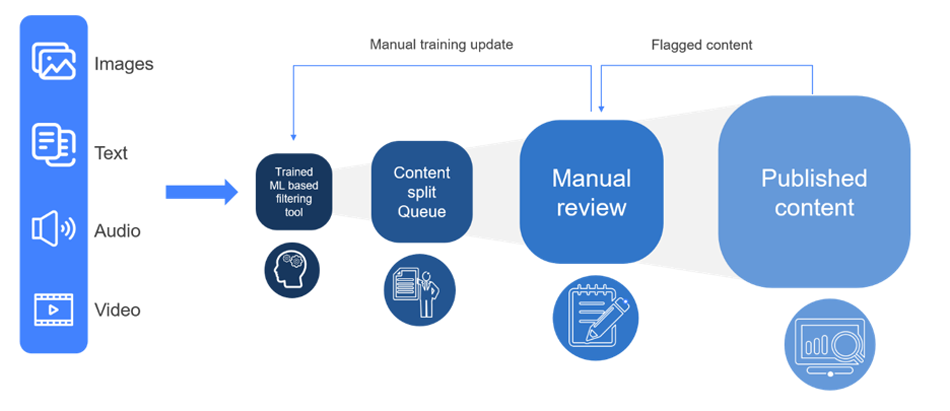 Images

Text

Audio

Video

Manual training update

Flagged content

Trained ML based filtering tool

Content split Queue

Manual review

Published content