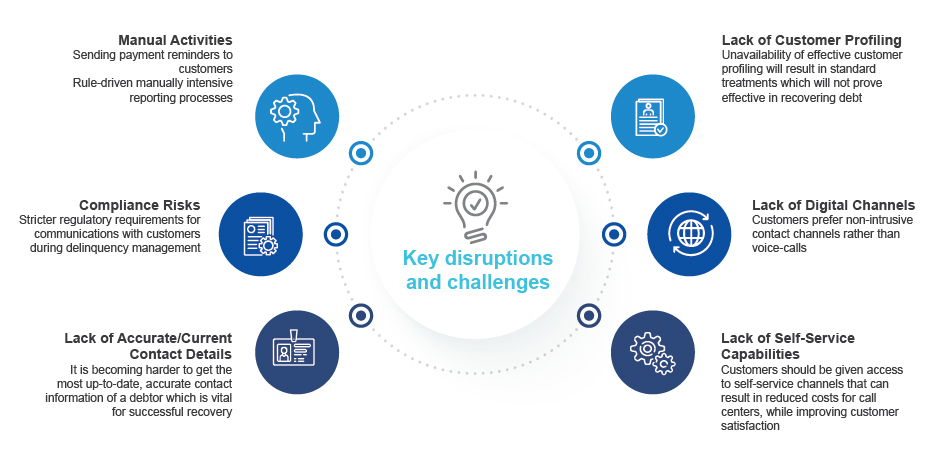 Manual Activities
Sending payment reminders to customers
Rule-driven manually intensive reporting processes

Compliance Risks
Stricter regulatory requirements for communications with customers during delinquency management

Lack of Accurate/Current Contact Details
It is becoming harder to get the most up-to-date, accurate contact information of a debtor which is vital for successful recovery

Key disruptions and challenges

Lack of Customer Profiling
Unavailability of effective customer profiling will result in standard treatments which will not prove effective in recovering debt

Lack of Digital Channels
Customers prefer non-intrusive contact channels rather than voice-calls

Lack of Self-Service Capabilities
Customers should be given access to self-service channels that can result in reduced costs for call centers, while improving customer satisfaction