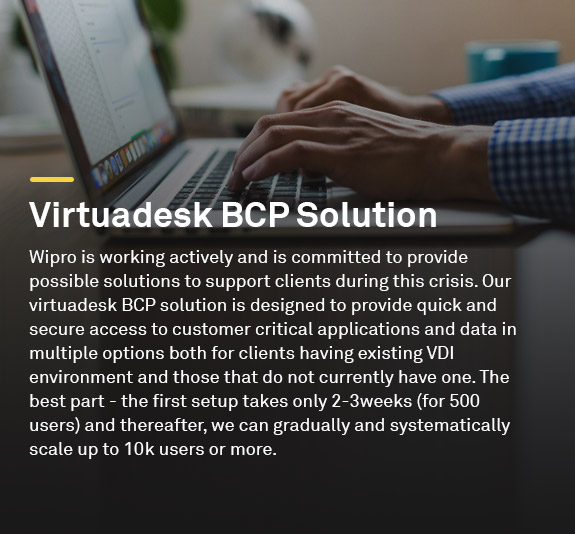 Virtuadesk BCP Solution

Wipro is working actively and is committed to provide possible solutions to support clients during this crisis. Our virtuadesk BCP solution is designed to provide quick and secure access to customer critical applications and data in multiple options both for clients having existing VDI environment and those that do not currently have one. The best part - the first setup takes only 2-3weeks (for 500 users) and thereafter, we can gradually and systematically scale up to 10k users or more.