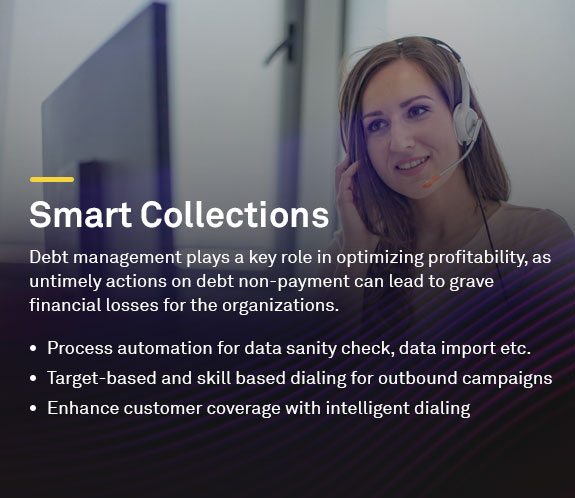 Smart Collections

Debt management plays a key role in optimizing profitability, as untimely actions on debt non-payment can lead to grave financial losses for the organizations.

• Process automation for data sanity check, data import etc.
• Target-based and skill based dialing for outbound campaigns
• Enhance customer coverage with intelligent dialing